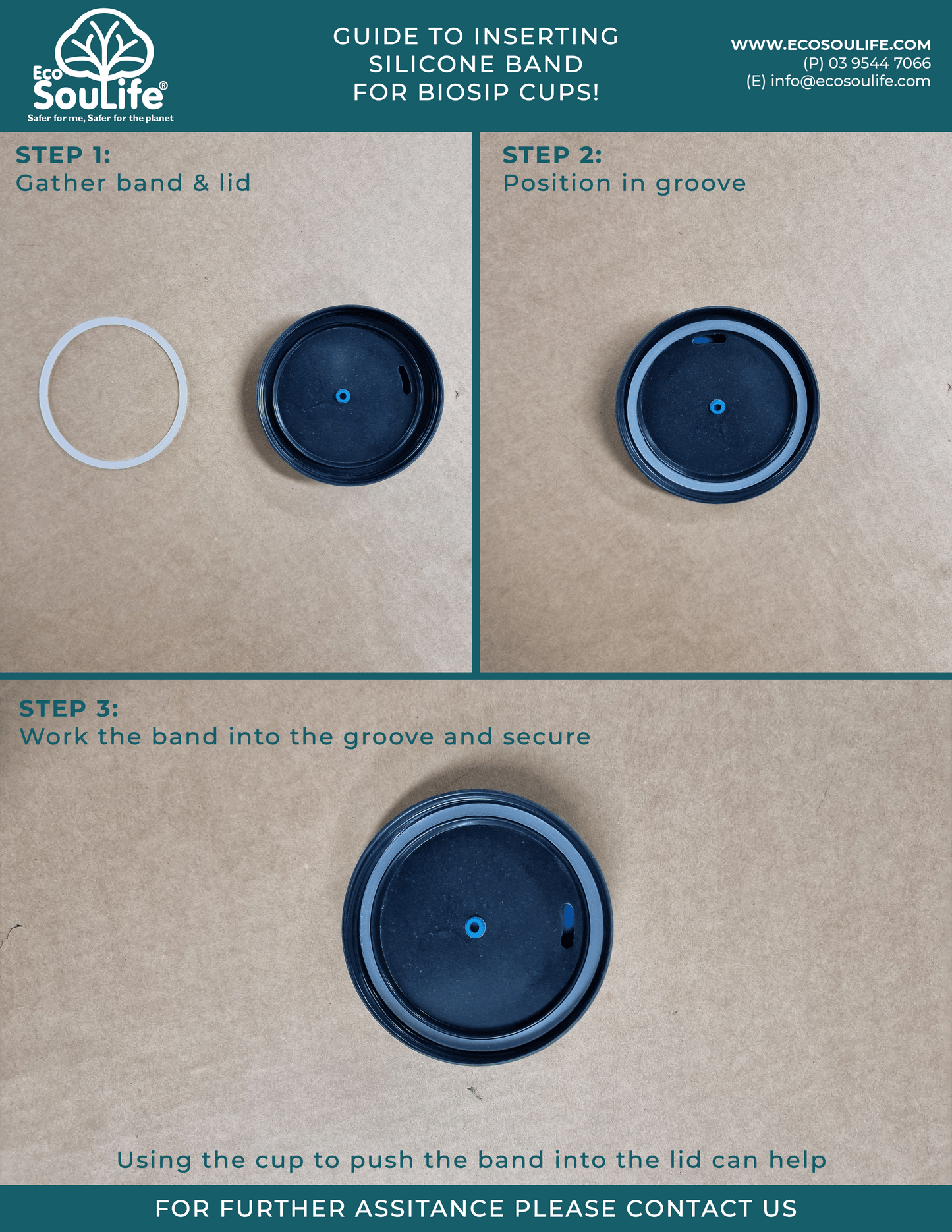 Eco SouLife®
Safer for me, Safer for the planet

GUIDE TO INSERTING SILICONE BAND FOR BIOSIP CUPS!

WWW.ECOSOULIFE.COM
(P) 03 9544 7066
(E) info@ecosoulife.com

STEP 1:
Gather band & lid

STEP 2:
Position in groove

STEP 3:
Work the band into the groove and secure

Using the cup to push the band into the lid can help

FOR FURTHER ASSITANCE PLEASE CONTACT US